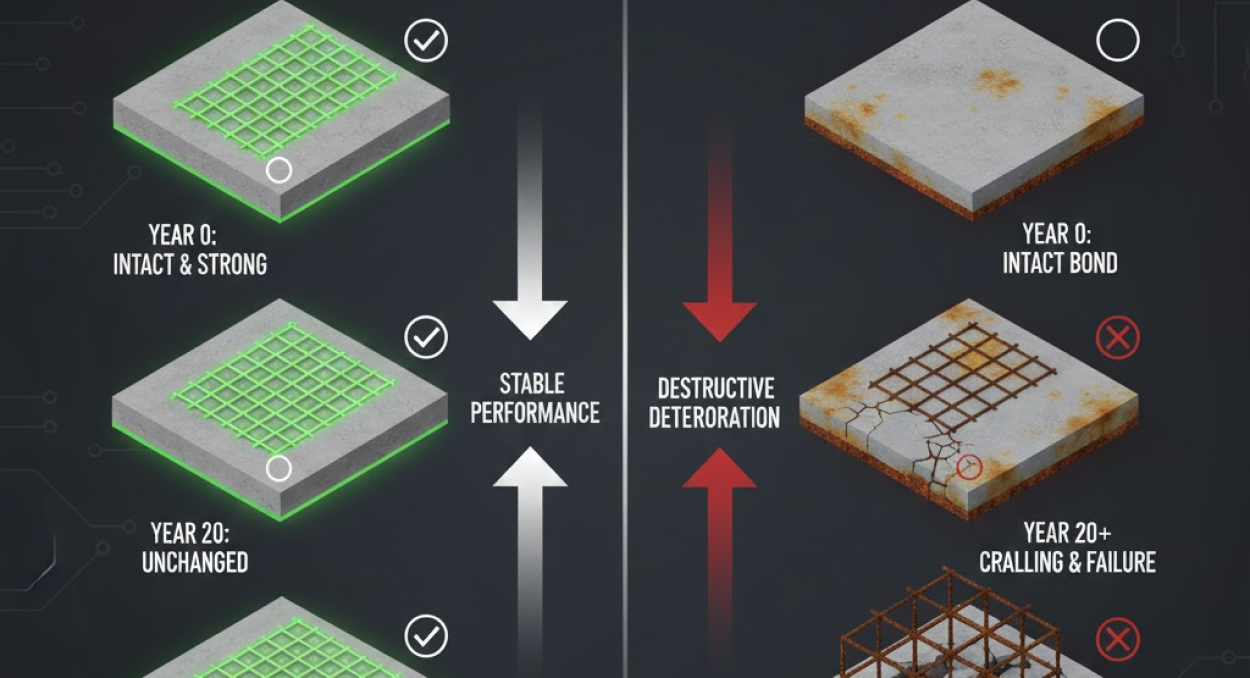 YEAR 0:
INTACT & STRONG

YEAR 20:
UNCHANGED

STABLE
PERFORMANCE

DESTRUCTIVE
DETERORATION

YEAR 0:
INTACT BOND

YEAR 20+
CRALLING & FAILURE